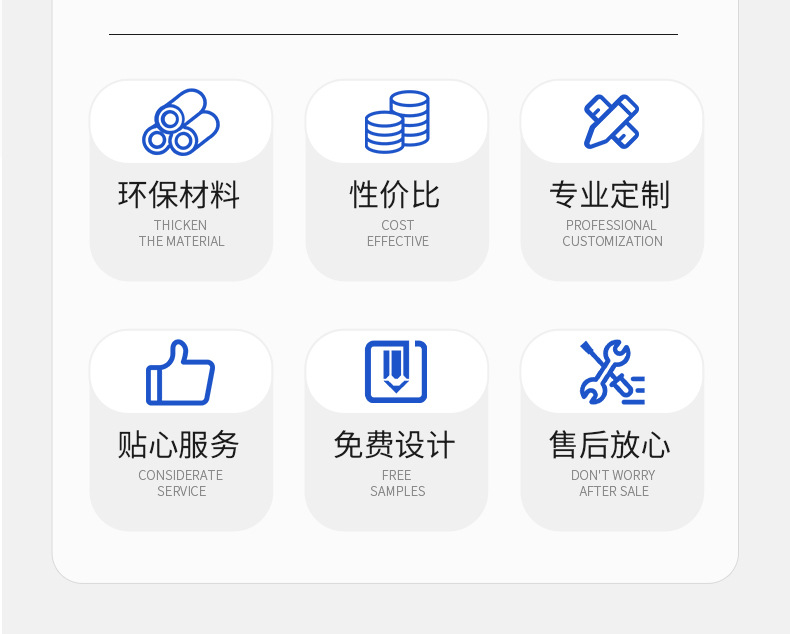 环保材料
THICKEN
THE MATERIAL

性价比
COST
EFFECTIVE

专业定制
PROFESSIONAL
CUSTOMIZATION

贴心服务
CONSIDERATE
SERVICE

免费设计
FREE
SAMPLES

售后放心
DON'T WORRY
AFTER SALE